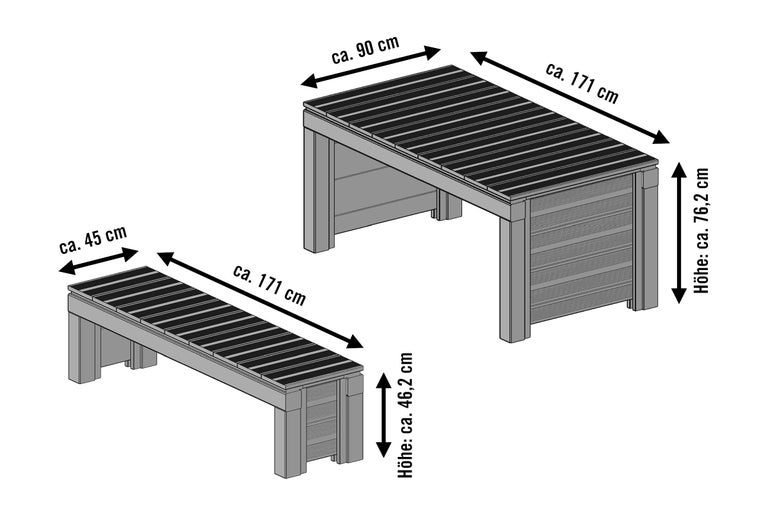 ca. 90 cm
ca. 171 cm
Höhe: ca. 76,2 cm
ca. 45 cm
ca. 171 cm
Höhe: ca. 46,2 cm