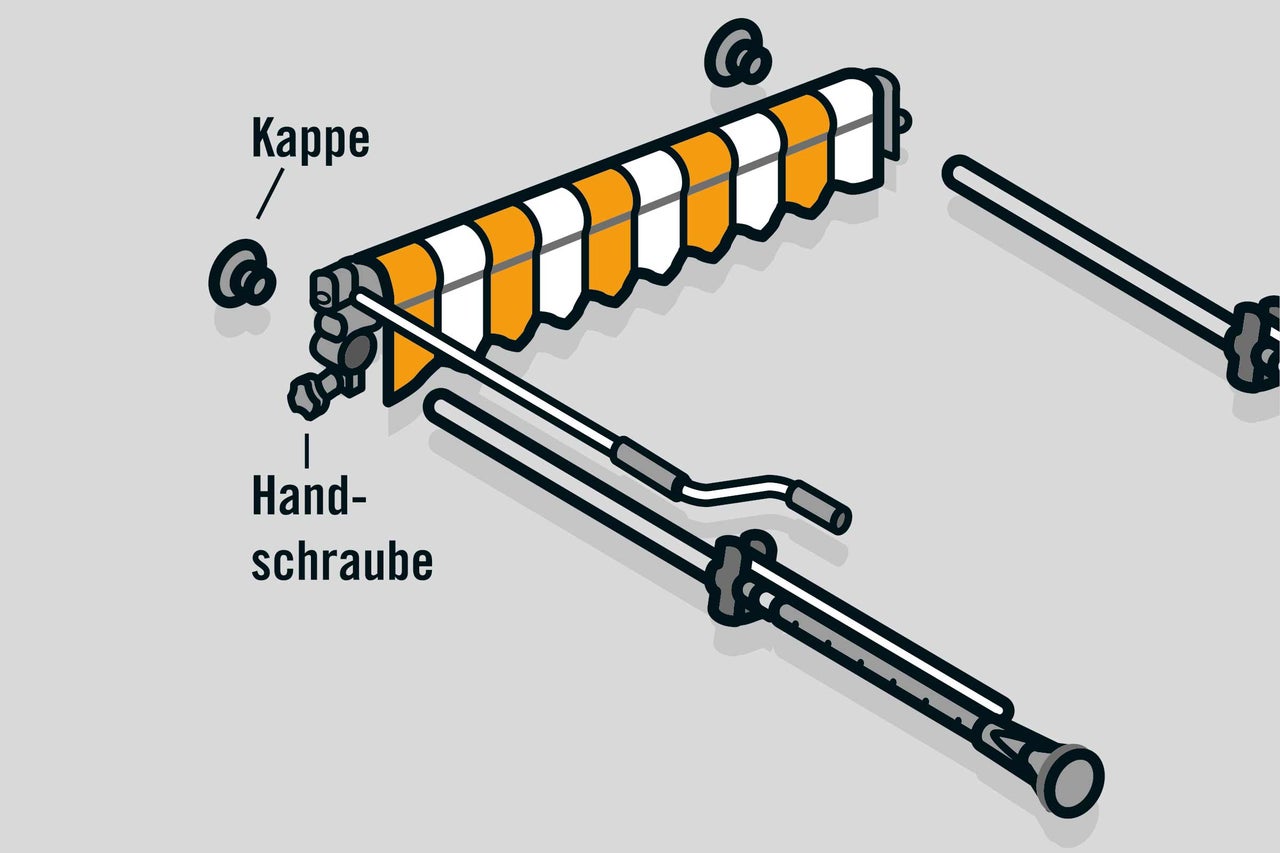 Kappe

Handschraube