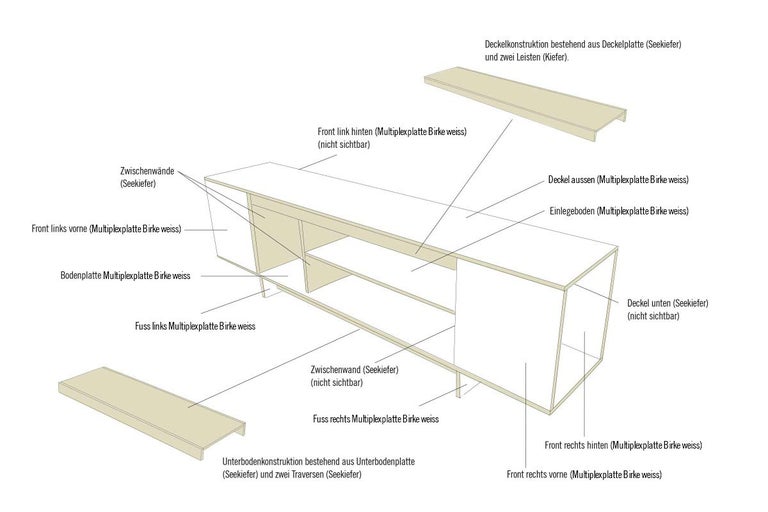 Deckelkonstruktion bestehend aus Deckelplatte (Seekiefer) und zwei Leisten (Kiefer).

Front link hinten (Multiplexplatte Birke weiss) (nicht sichtbar)

Zwischenwände (Seekiefer)

Deckel aussen (Multiplexplatte Birke weiss)

Einlegeboden (Multiplexplatte Birke weiss)

Front links vorne (Multiplexplatte Birke weiss)

Bodenplatte Multiplexplatte Birke weiss

Deckel unten (Seekiefer) (nicht sichtbar)

Fuss links Multiplexplatte Birke weiss

Zwischenwand (Seekiefer) (nicht sichtbar)

Fuss rechts Multiplexplatte Birke weiss

Front rechts hinten (Multiplexplatte Birke weiss)

Unterbodenkonstruktion bestehend aus Unterbodenplatte (Seekiefer) und zwei Traversen (Seekiefer)

Front rechts vorne (Multiplexplatte Birke weiss)