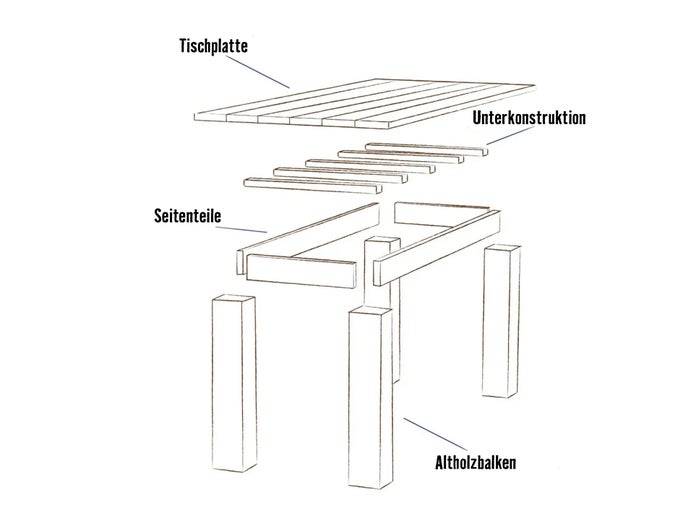 Tischplatte

Unterkonstruktion

Seitenteile

Altholzbalken