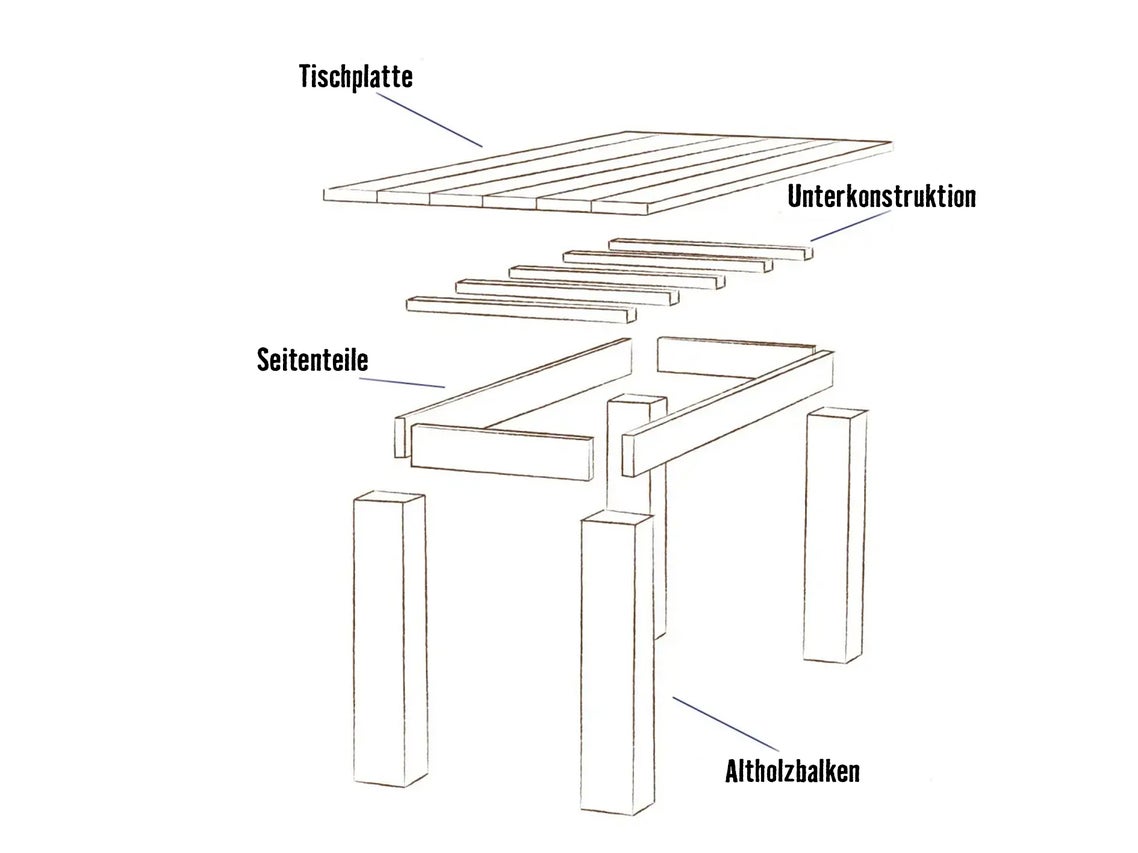 Tischplatte

Unterkonstruktion

Seitenteile

Altholzbalken