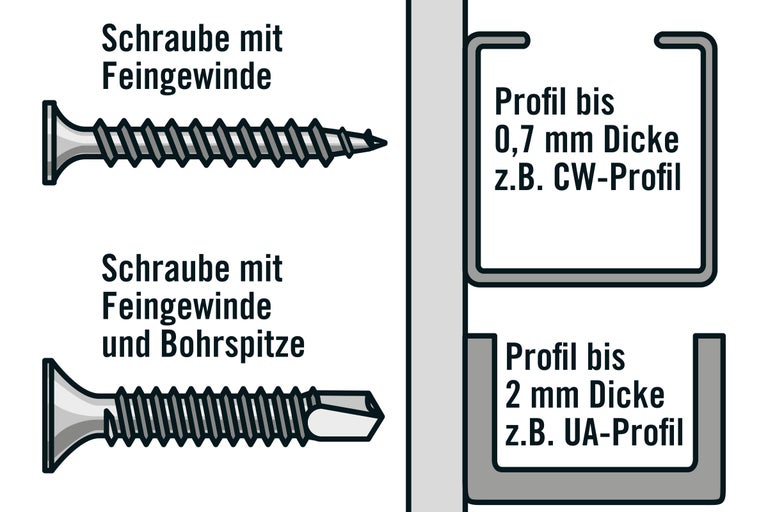 Schraube mit Feingewinde

Profil bis 0,7 mm Dicke z.B. CW-Profil

Schraube mit Feingewinde und Bohrspitze

Profil bis 2 mm Dicke z.B. UA-Profil