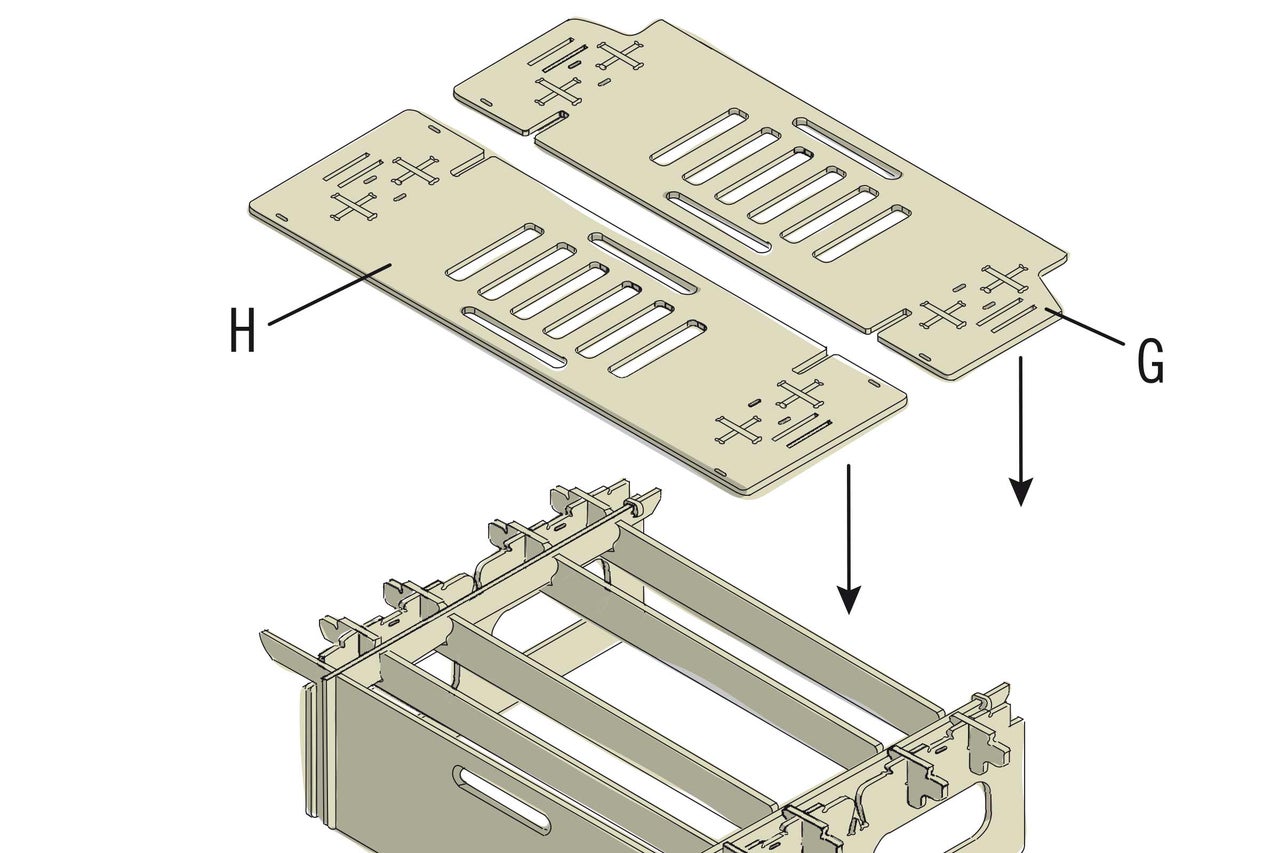 H

G