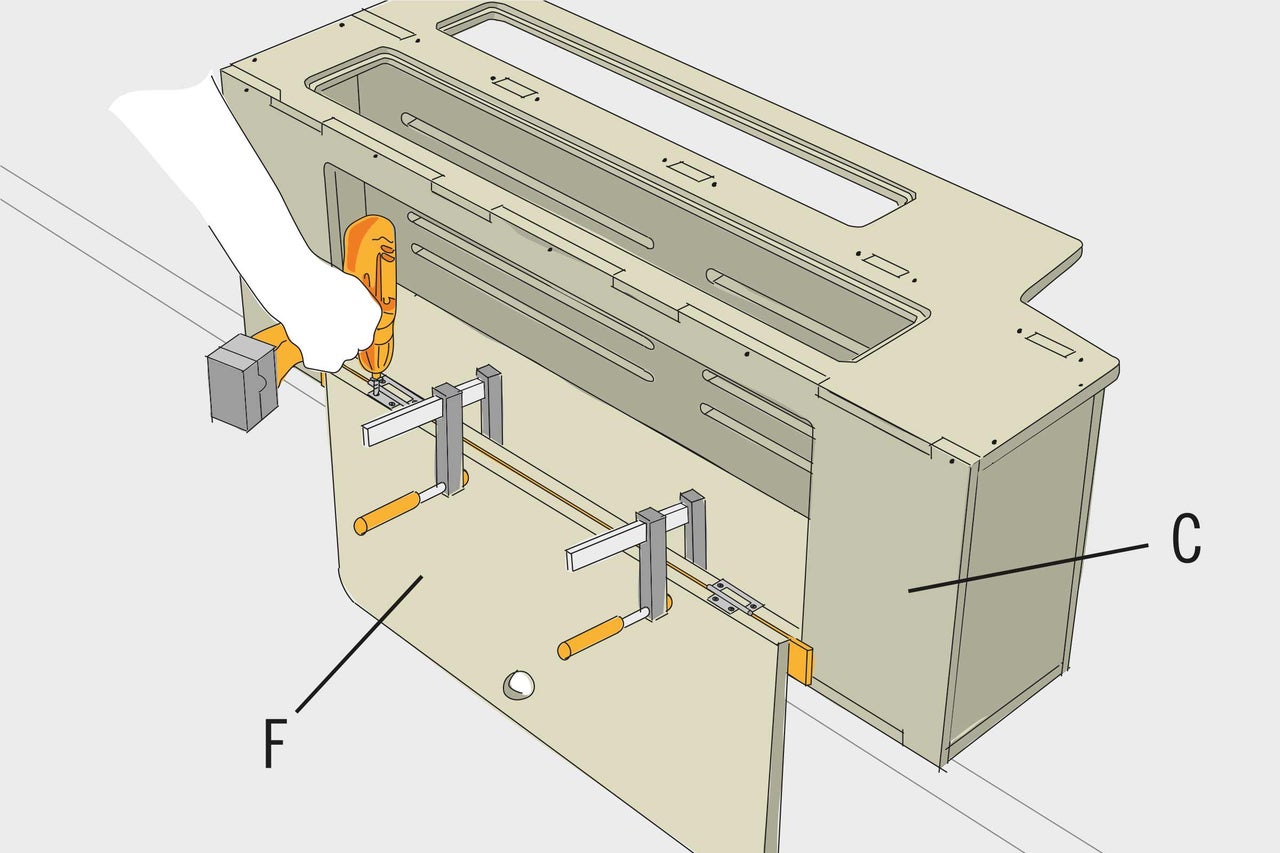 C

F