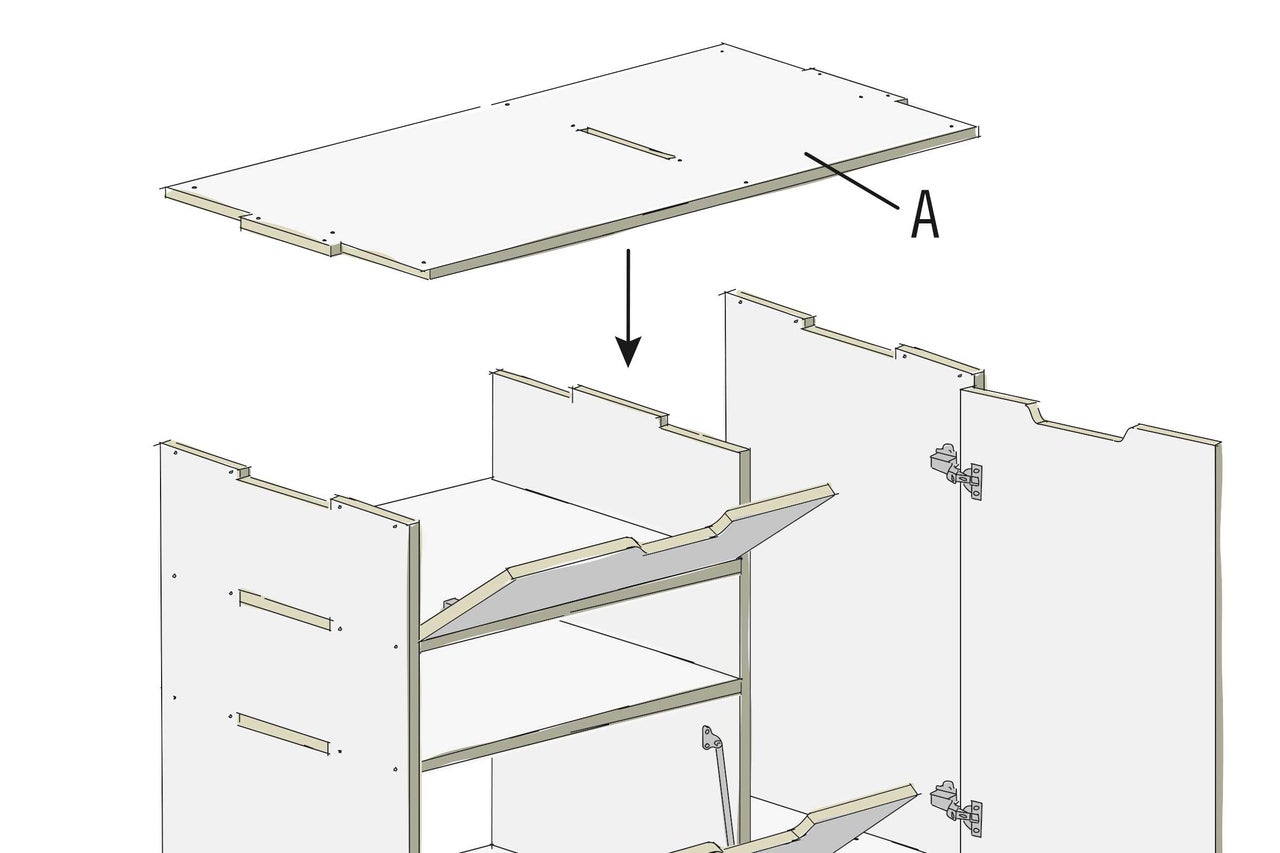 A