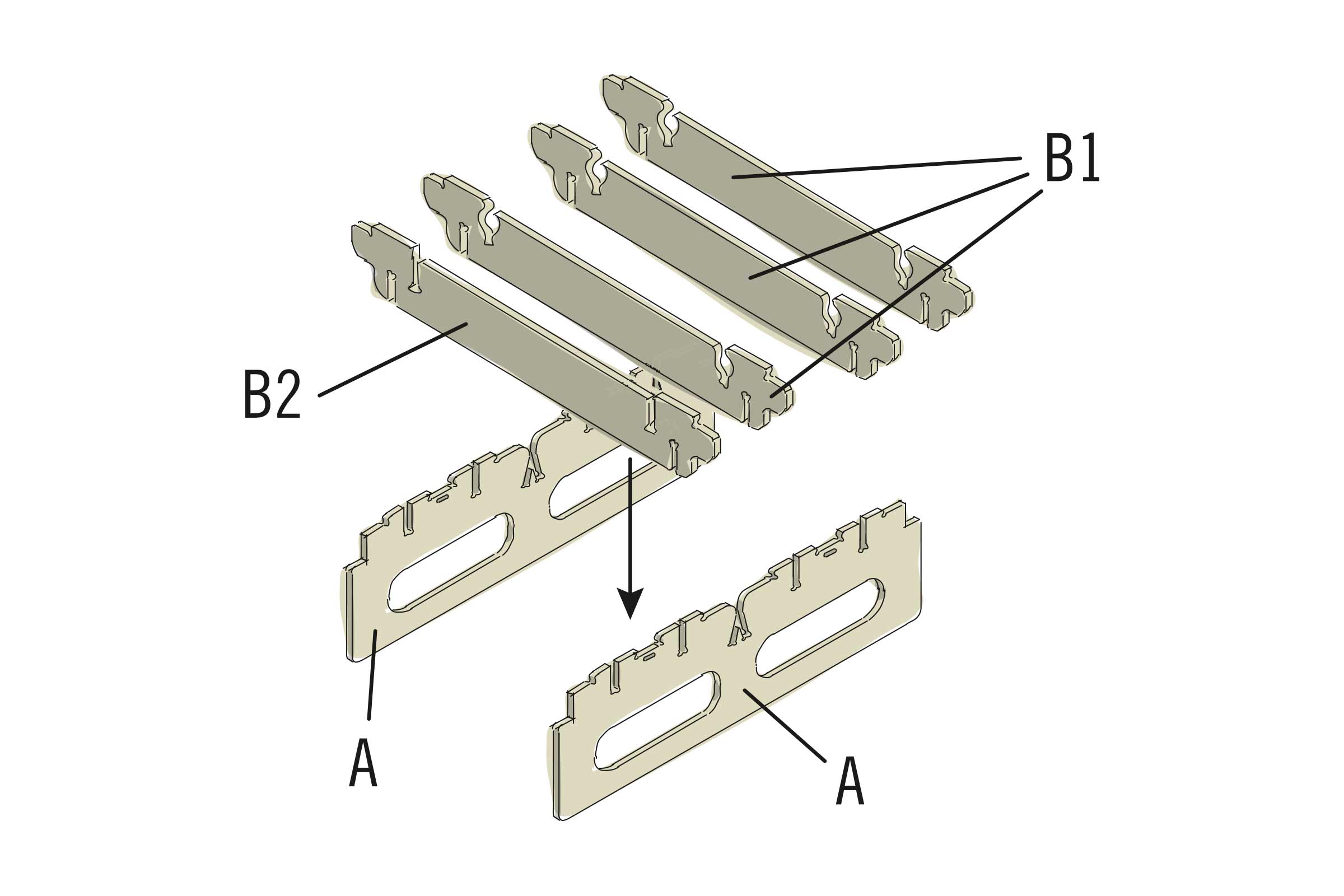 B1
B2
A
A