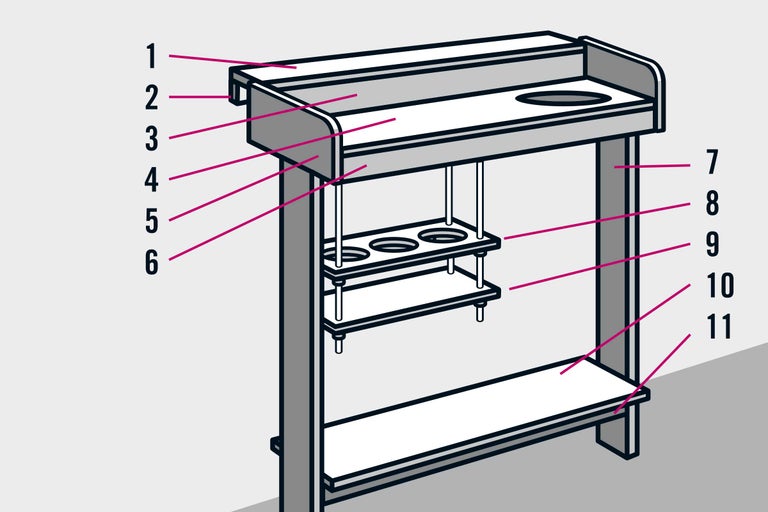 1
2
3
4
5
6
7
8
9
10
11