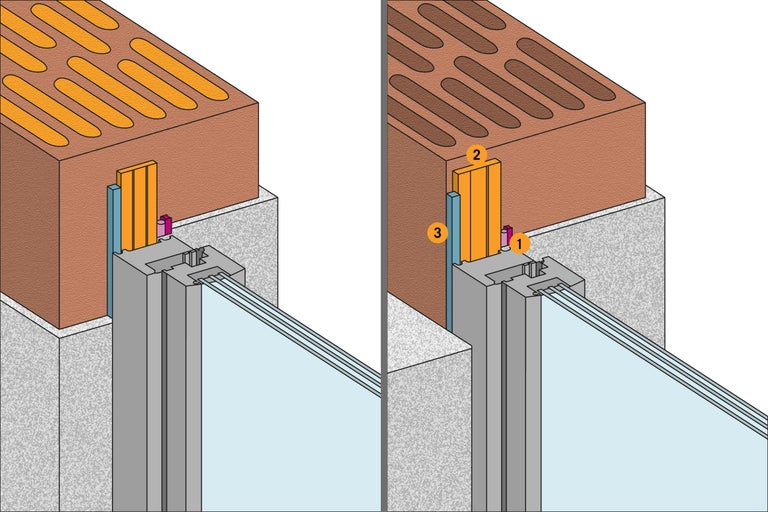 2
3
1