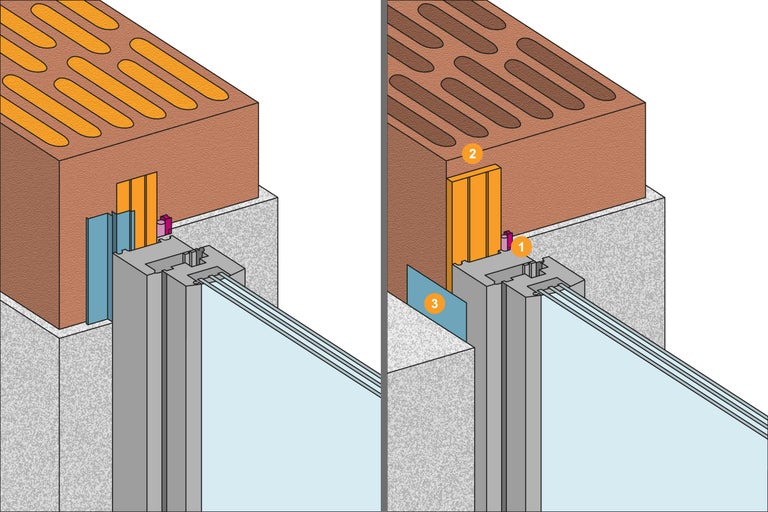 2
1
3