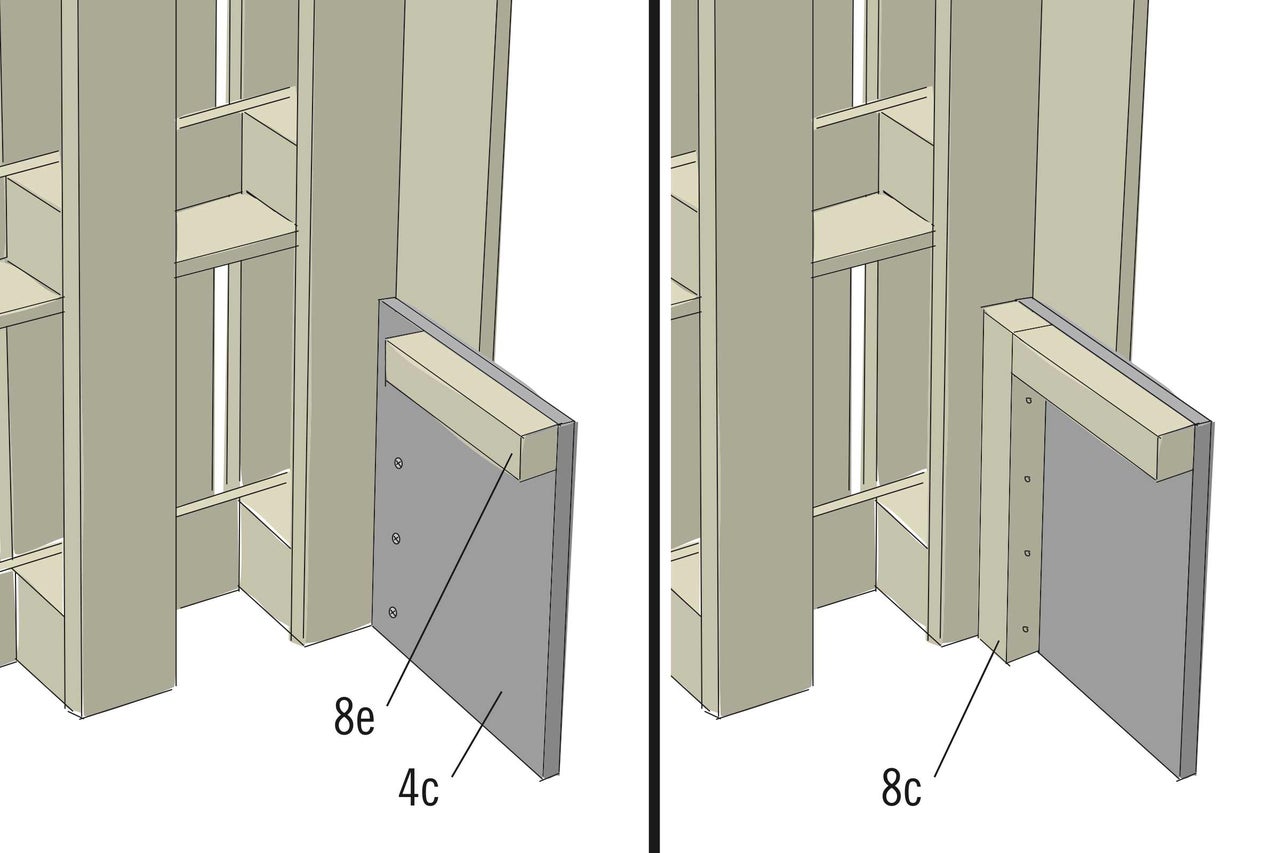 8e
4c
8c